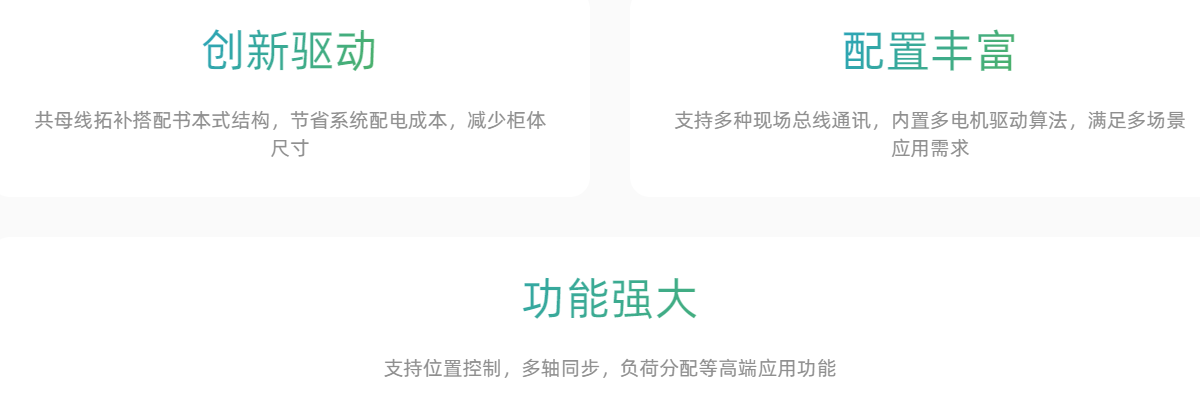 创新驱动

共母线拓补搭配书本式结构，节省系统配电成本，减少柜体尺寸

配置丰富

支持多种现场总线通讯，内置多电机驱动算法，满足多场景应用需求

功能强大

支持位置控制，多轴同步，负荷分配等高端应用功能